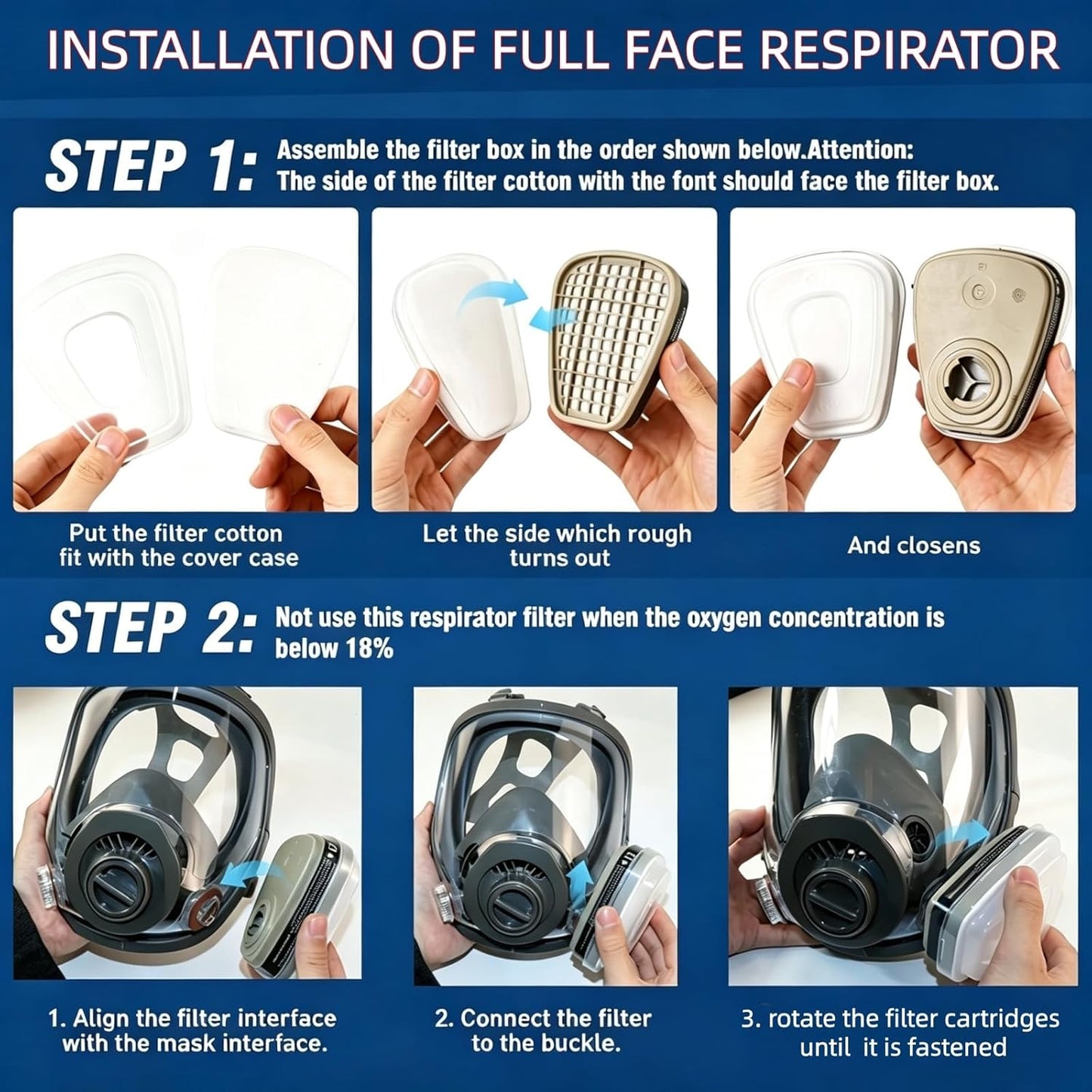 INSTALLATION OF FULL FACE RESPIRATOR

STEP 1: Assemble the filter box in the order shown below.Attention: The side of the filter cotton with the font should face the filter box.

Put the filter cotton fit with the cover case

Let the side which rough turns out

And closens

STEP 2: Not use this respirator filter when the oxygen concentration is below 18%

1. Align the filter interface with the mask interface.

2. Connect the filter to the buckle.

3. rotate the filter cartridges until it is fastened