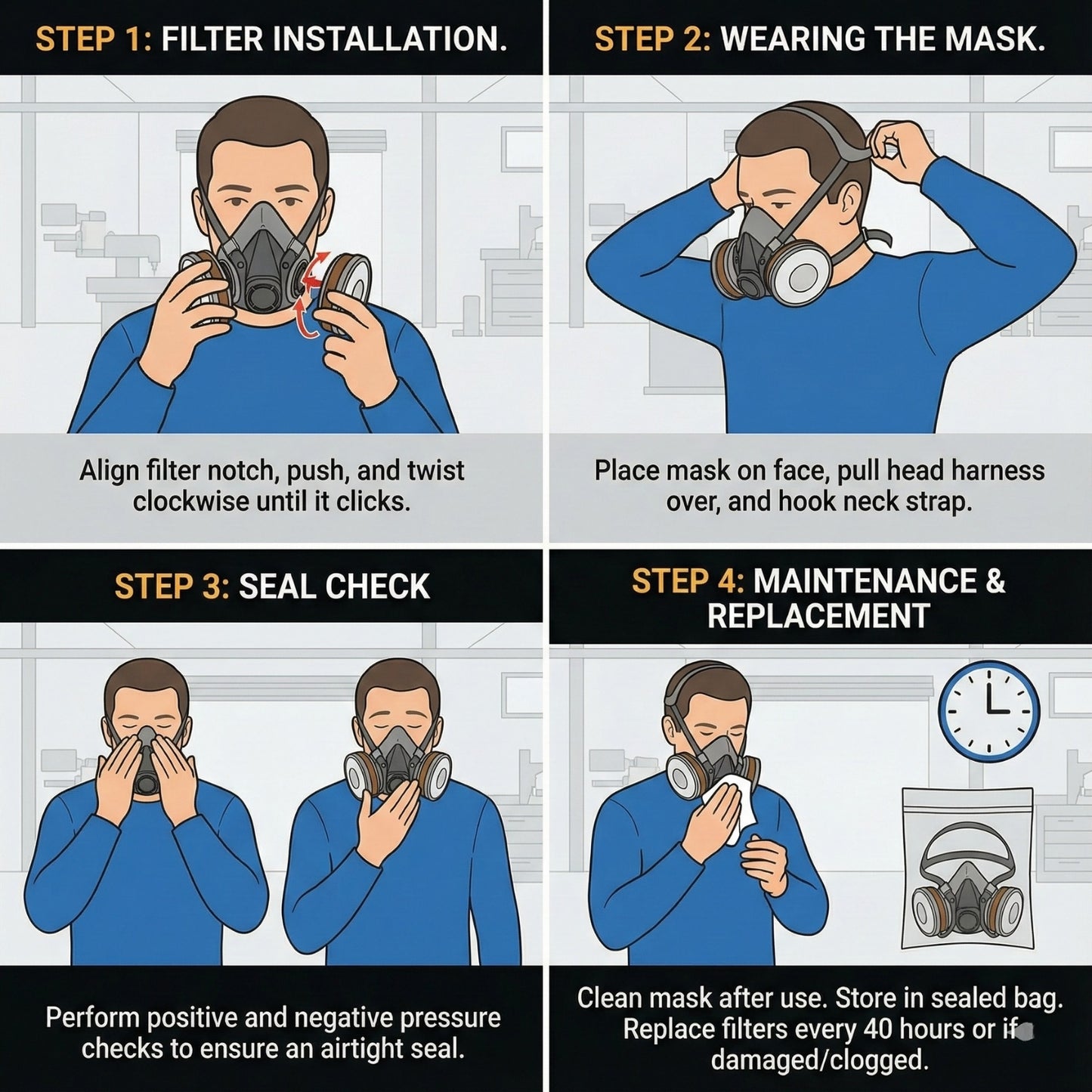 STEP 1: FILTER INSTALLATION.

Align filter notch, push, and twist clockwise until it clicks.

STEP 2: WEARING THE MASK.

Place mask on face, pull head harness over, and hook neck strap.

STEP 3: SEAL CHECK

Perform positive and negative pressure checks to ensure an airtight seal.

STEP 4: MAINTENANCE & REPLACEMENT

Clean mask after use. Store in sealed bag. Replace filters every 40 hours or if damaged/clogged.